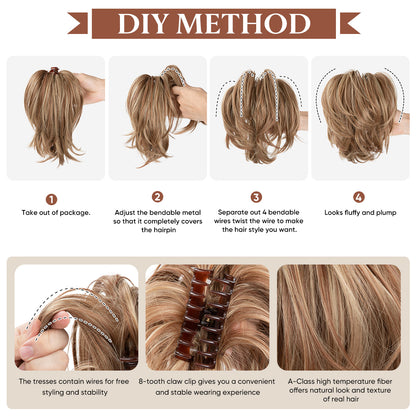 DIY METHOD

1
Take out of package.

2
Adjust the bendable metal so that it completely covers the hairpin

3
Separate out 4 bendable wires twist the wire to make the hair style you want.

4
Looks fluffy and plump

The tresses contain wires for free styling and stability

8-tooth claw clip gives you a convenient and stable wearing experience

A-Class high temperature fiber offers natural look and texture of real hair